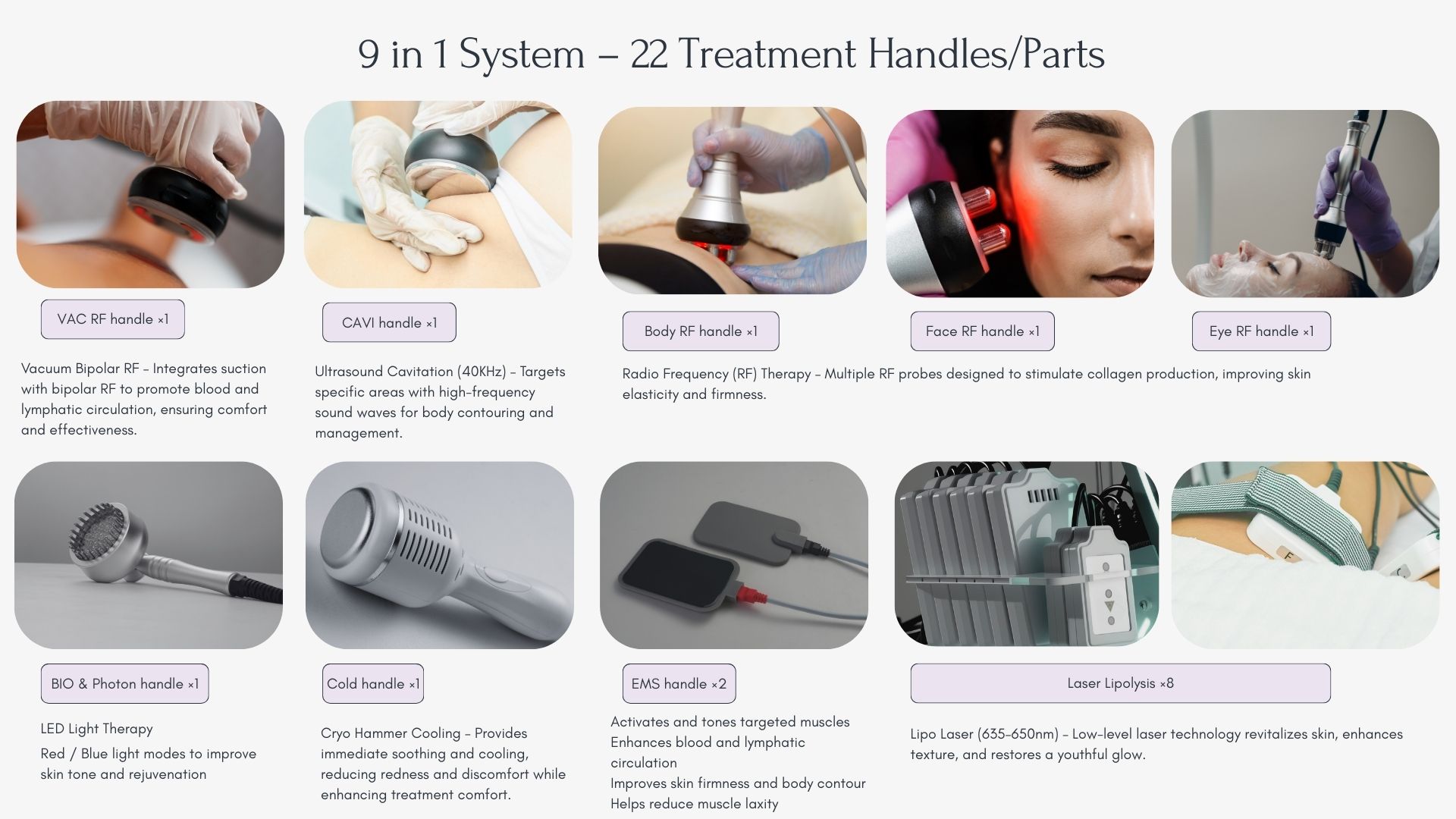 9 in 1 System – 22 Treatment Handles/Parts

VAC RF handle ×1

Vacuum Bipolar RF – Integrates suction with bipolar RF to promote blood and lymphatic circulation, ensuring comfort and effectiveness.

CAVI handle ×1

Ultrasound Cavitation (40KHz) – Targets specific areas with high-frequency sound waves for body contouring and management.

Body RF handle ×1

Face RF handle ×1

Eye RF handle ×1

Radio Frequency (RF) Therapy – Multiple RF probes designed to stimulate collagen production, improving skin elasticity and firmness.

BIO & Photon handle ×1

LED Light Therapy

Red / Blue light modes to improve skin tone and rejuvenation

Cold handle ×1

Cryo Hammer Cooling – Provides immediate soothing and cooling, reducing redness and discomfort while enhancing treatment comfort.

EMS handle ×2

Activates and tones targeted muscles
Enhances blood and lymphatic circulation
Improves skin firmness and body contour
Helps reduce muscle laxity

Laser Lipolysis ×8

Lipo Laser (635-650nm) – Low-level laser technology revitalizes skin, enhances texture, and restores a youthful glow.